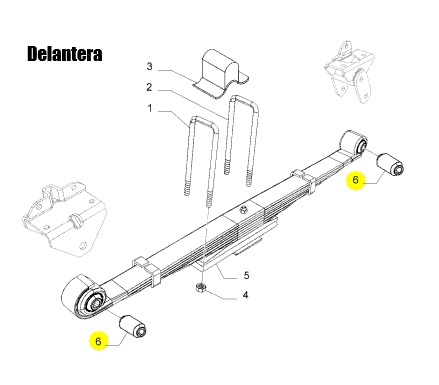 Delantera

3
2
1
6
5
4
6